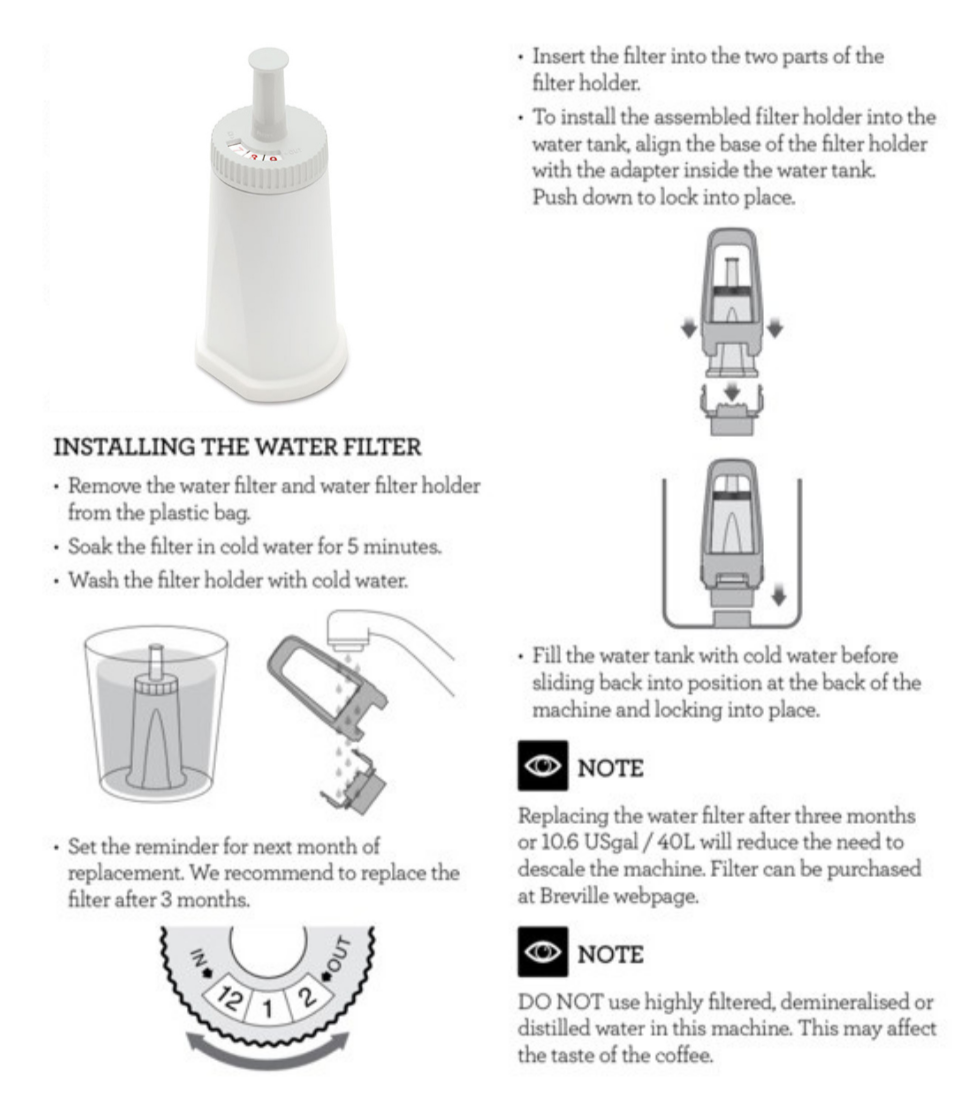 INSTALLING THE WATER FILTER

• Remove the water filter and water filter holder from the plastic bag.

• Soak the filter in cold water for 5 minutes.

• Wash the filter holder with cold water.

• Set the reminder for next month of replacement. We recommend to replace the filter after 3 months.

IN 12 1 2 OUT

• Insert the filter into the two parts of the filter holder.

• To install the assembled filter holder into the water tank, align the base of the filter holder with the adapter inside the water tank. Push down to lock into place.

• Fill the water tank with cold water before sliding back into position at the back of the machine and locking into place.

NOTE

Replacing the water filter after three months or 10.6 USgal / 40L will reduce the need to descale the machine. Filter can be purchased at Breville webpage.

NOTE

DO NOT use highly filtered, demineralised or distilled water in this machine. This may affect the taste of the coffee.